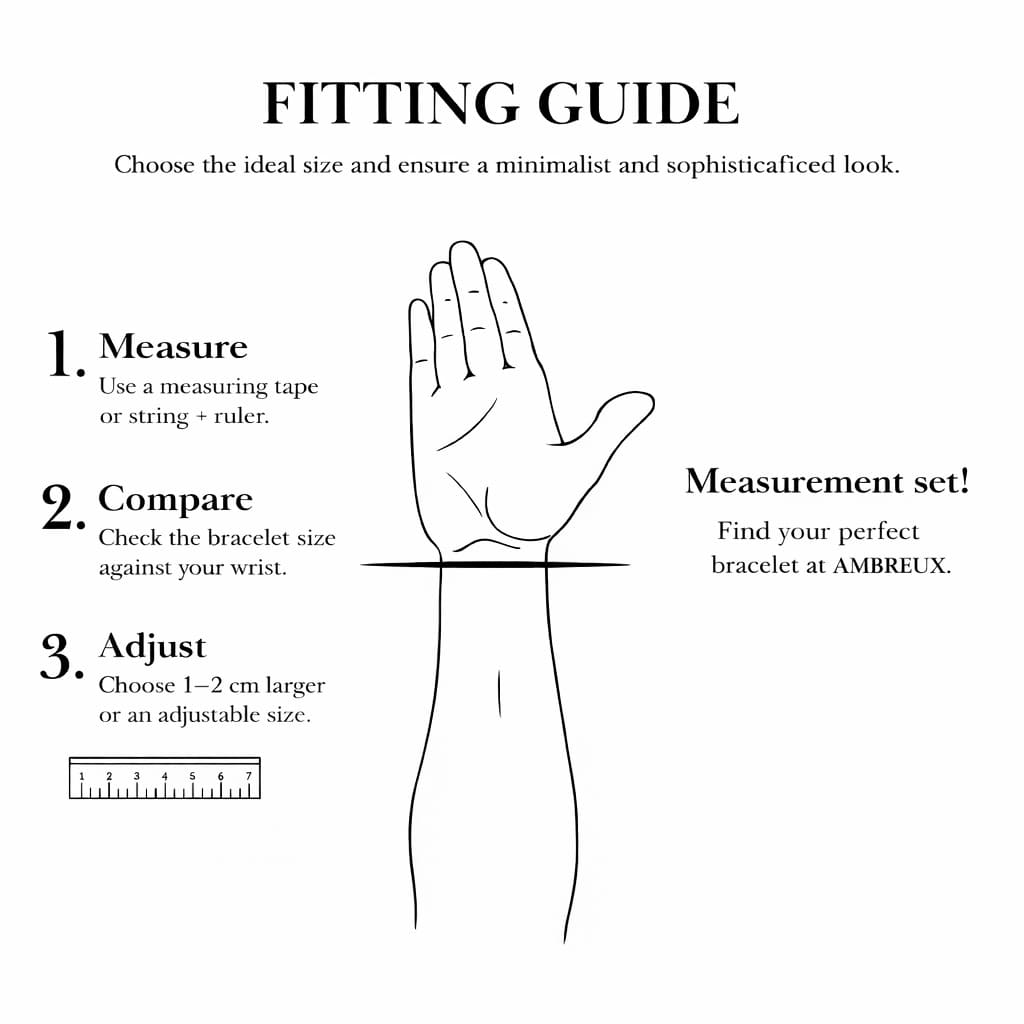 FITTING GUIDE

Choose the ideal size and ensure a minimalist and sophisticaficed look.

1. Measure
Use a measuring tape or string + ruler.

2. Compare
Check the bracelet size against your wrist.

3. Adjust
Choose 1–2 cm larger or an adjustable size.

1 2 3 4 5 6 7

Measurement set!
Find your perfect bracelet at AMBREUX.